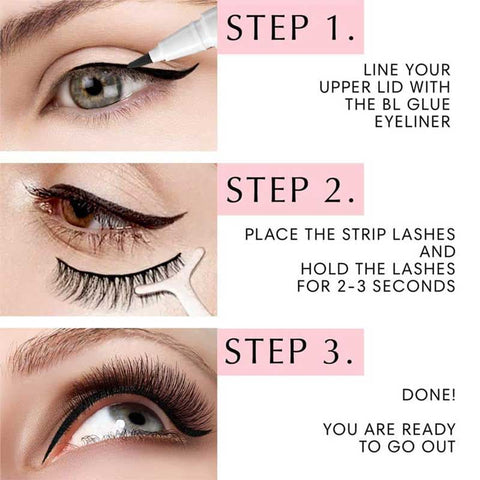 STEP 1.

LINE YOUR UPPER LID WITH THE BL GLUE EYELINER

STEP 2.

PLACE THE STRIP LASHES AND HOLD THE LASHES FOR 2-3 SECONDS

STEP 3.

DONE!

YOU ARE READY TO GO OUT