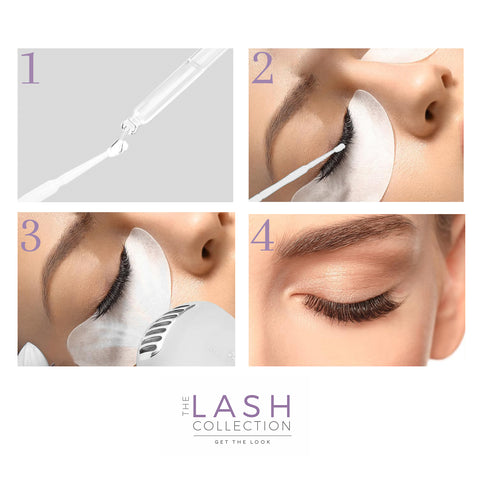 1

2

3

4

THE LASH COLLECTION
GET THE LOOK